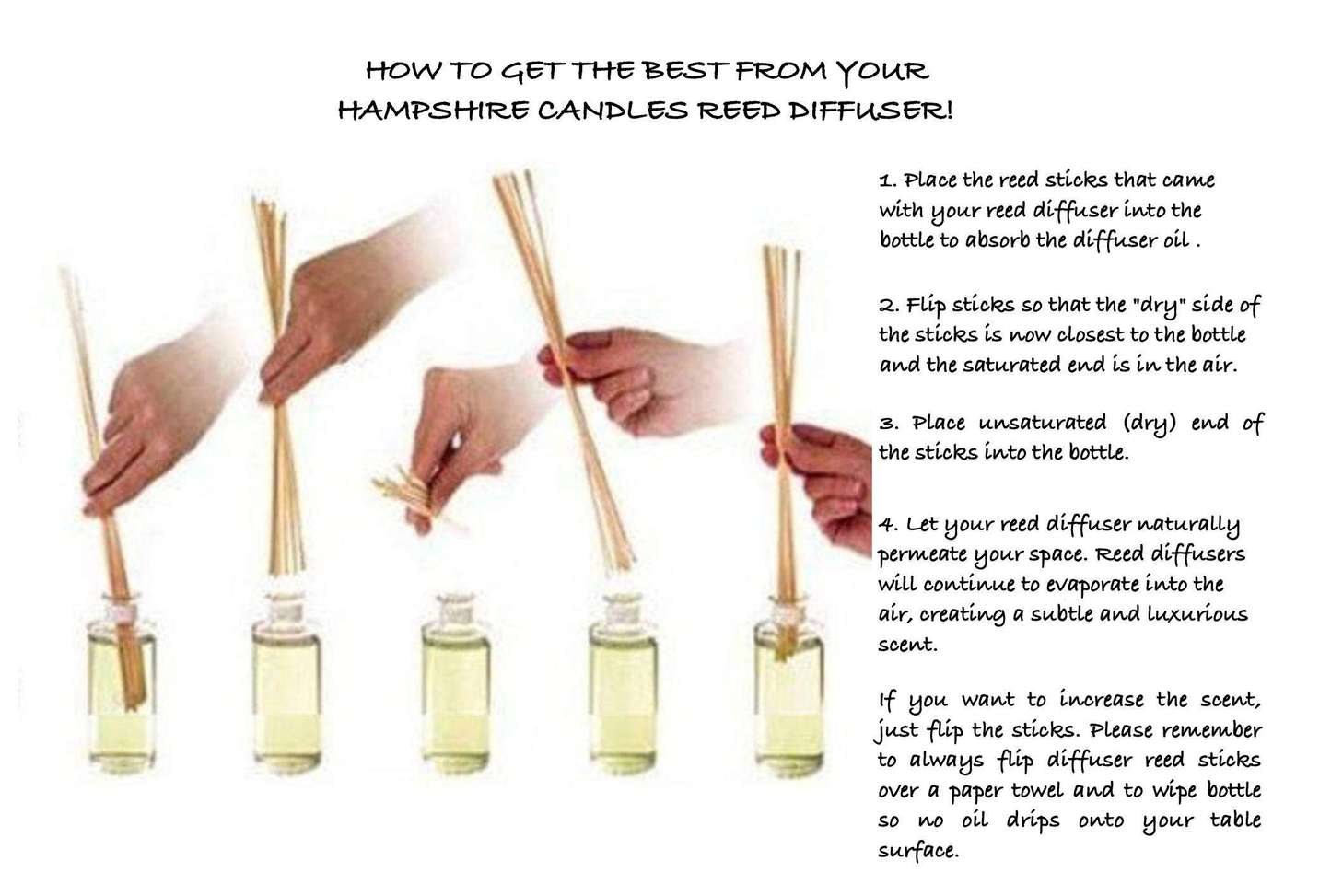 HOW TO GET THE BEST FROM YOUR HAMPSHIRE CANDLES REED DIFFUSER!

1. Place the reed sticks that came with your reed diffuser into the bottle to absorb the diffuser oil .

2. Flip sticks so that the "dry" side of the sticks is now closest to the bottle and the saturated end is in the air.

3. Place unsaturated (dry) end of the sticks into the bottle.

4. Let your reed diffuser naturally permeate your space. Reed diffusers will continue to evaporate into the air, creating a subtle and luxurious scent.

If you want to increase the scent, just flip the sticks. Please remember to always flip diffuser reed sticks over a paper towel and to wipe bottle so no oil drips onto your table surface.