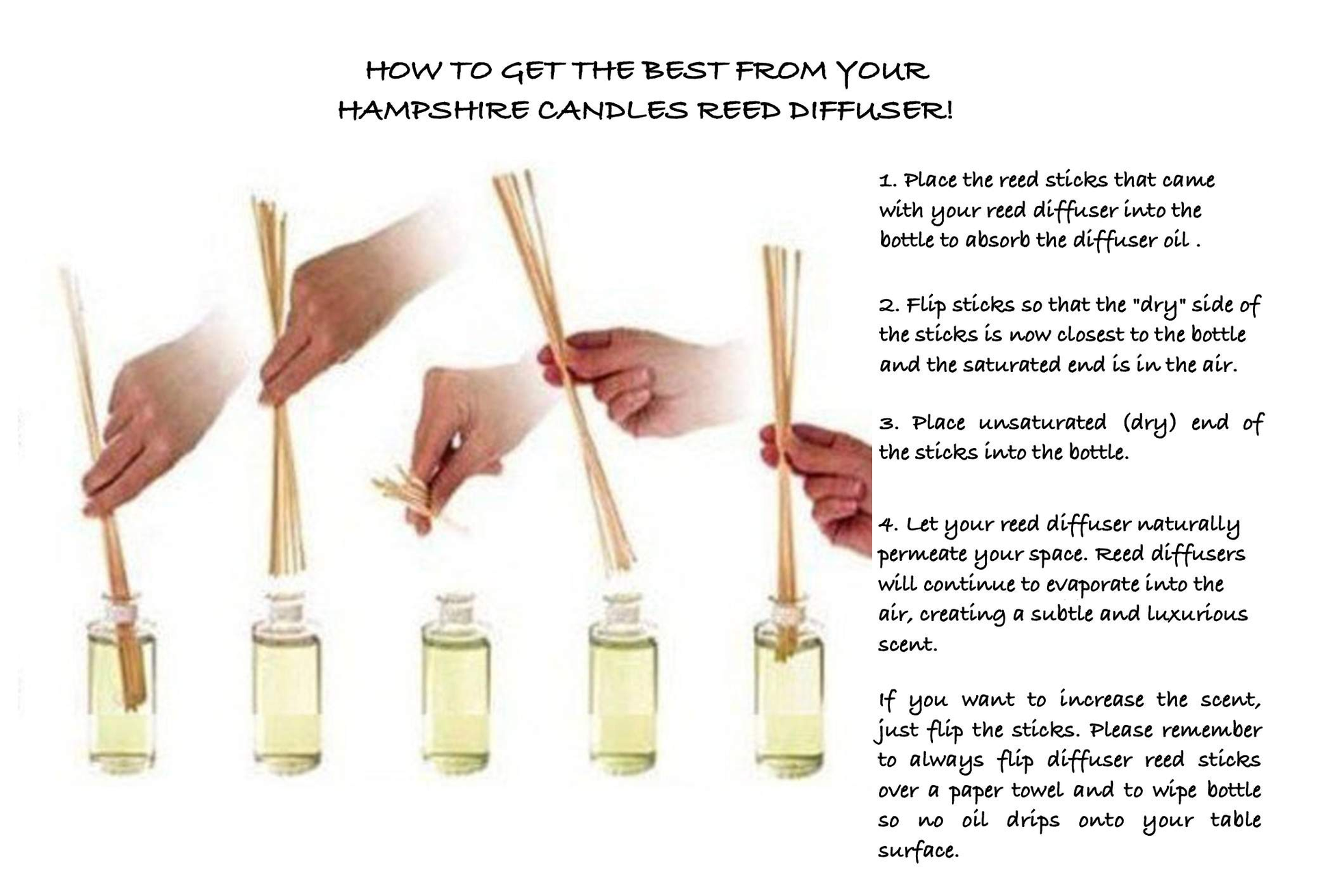 HOW TO GET THE BEST FROM YOUR HAMPSHIRE CANDLES REED DIFFUSER!

1. Place the reed sticks that came with your reed diffuser into the bottle to absorb the diffuser oil .

2. Flip sticks so that the "dry" side of the sticks is now closest to the bottle and the saturated end is in the air.

3. Place unsaturated (dry) end of the sticks into the bottle.

4. Let your reed diffuser naturally permeate your space. Reed diffusers will continue to evaporate into the air, creating a subtle and luxurious scent.

If you want to increase the scent, just flip the sticks. Please remember to always flip diffuser reed sticks over a paper towel and to wipe bottle so no oil drips onto your table surface.